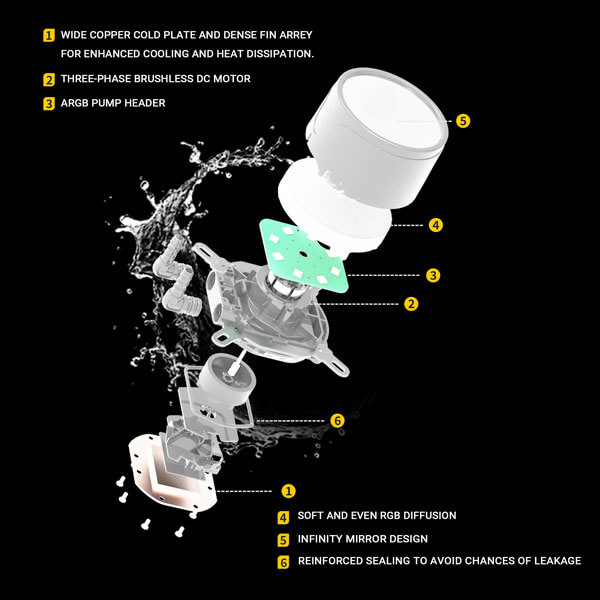 1 WIDE COPPER COLD PLATE AND DENSE FIN ARREY FOR ENHANCED COOLING AND HEAT DISSIPATION.

2 THREE-PHASE BRUSHLESS DC MOTOR

3 ARGB PUMP HEADER

5

4

3

2

6

1

4 SOFT AND EVEN RGB DIFFUSION

5 INFINITY MIRROR DESIGN

6 REINFORCED SEALING TO AVOID CHANCES OF LEAKAGE